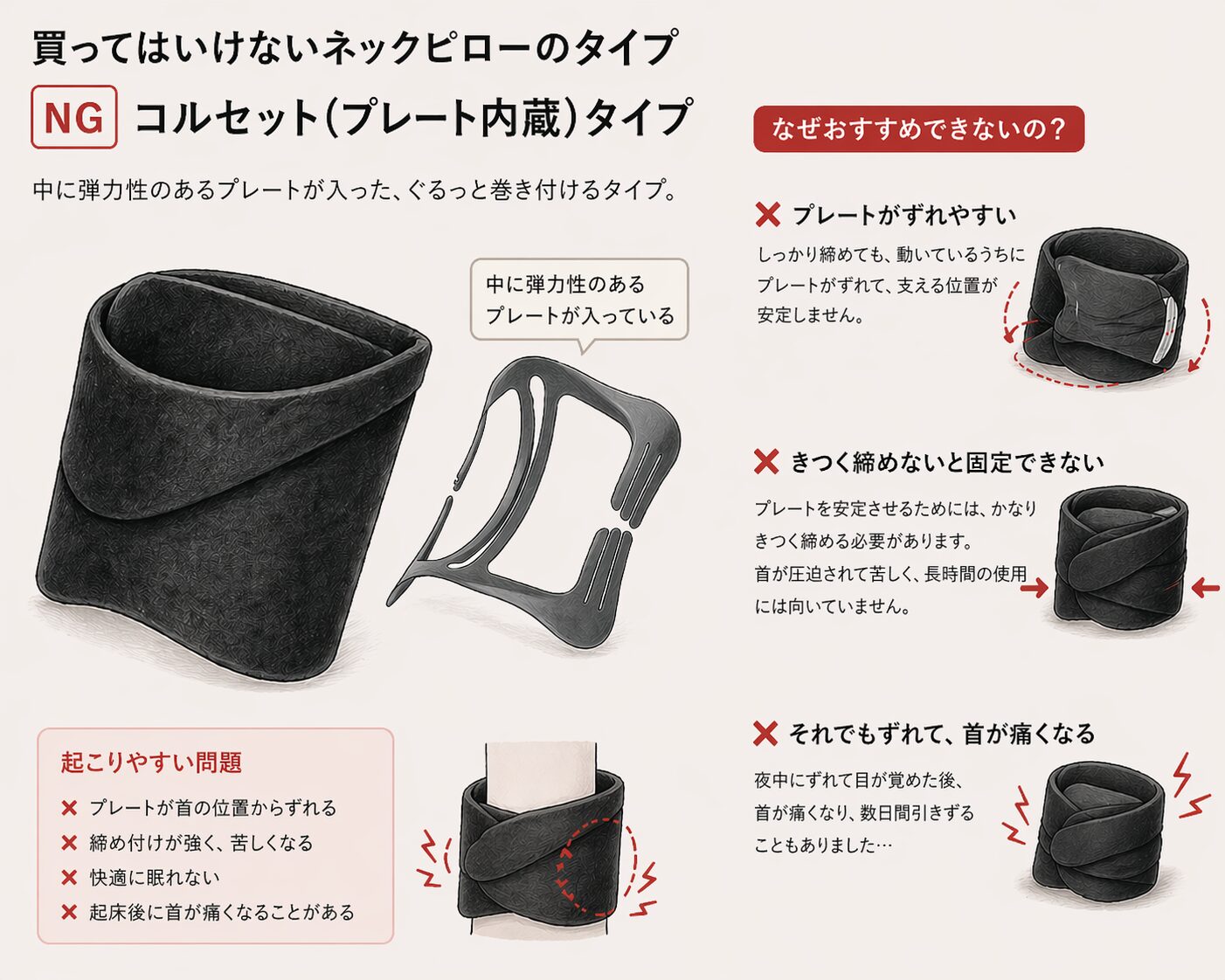 買ってはいけないネックピローのタイプ

NG コルセット(プレート内蔵)タイプ

中に弾力性のあるプレートが入った、ぐるっと巻き付けるタイプ。

中に弾力性のある
プレートが入っている

起こりやすい問題

✕ プレートが首の位置からずれる
✕ 締め付けが強く、苦しくなる
✕ 快適に眠れない
✕ 起床後に首が痛くなることがある

なぜおすすめできないの?

✕ プレートがずれやすい

しっかり締めても、動いているうちにプレートがずれて、支える位置が安定しません。

✕ きつく締めないと固定できない

プレートを安定させるためには、かなりきつく締める必要があります。
首が圧迫されて苦しく、長時間の使用には向いていません。

✕ それでもずれて、首が痛くなる

夜中にずれて目が覚めた後、首が痛くなり、数日間引きずることもありました…